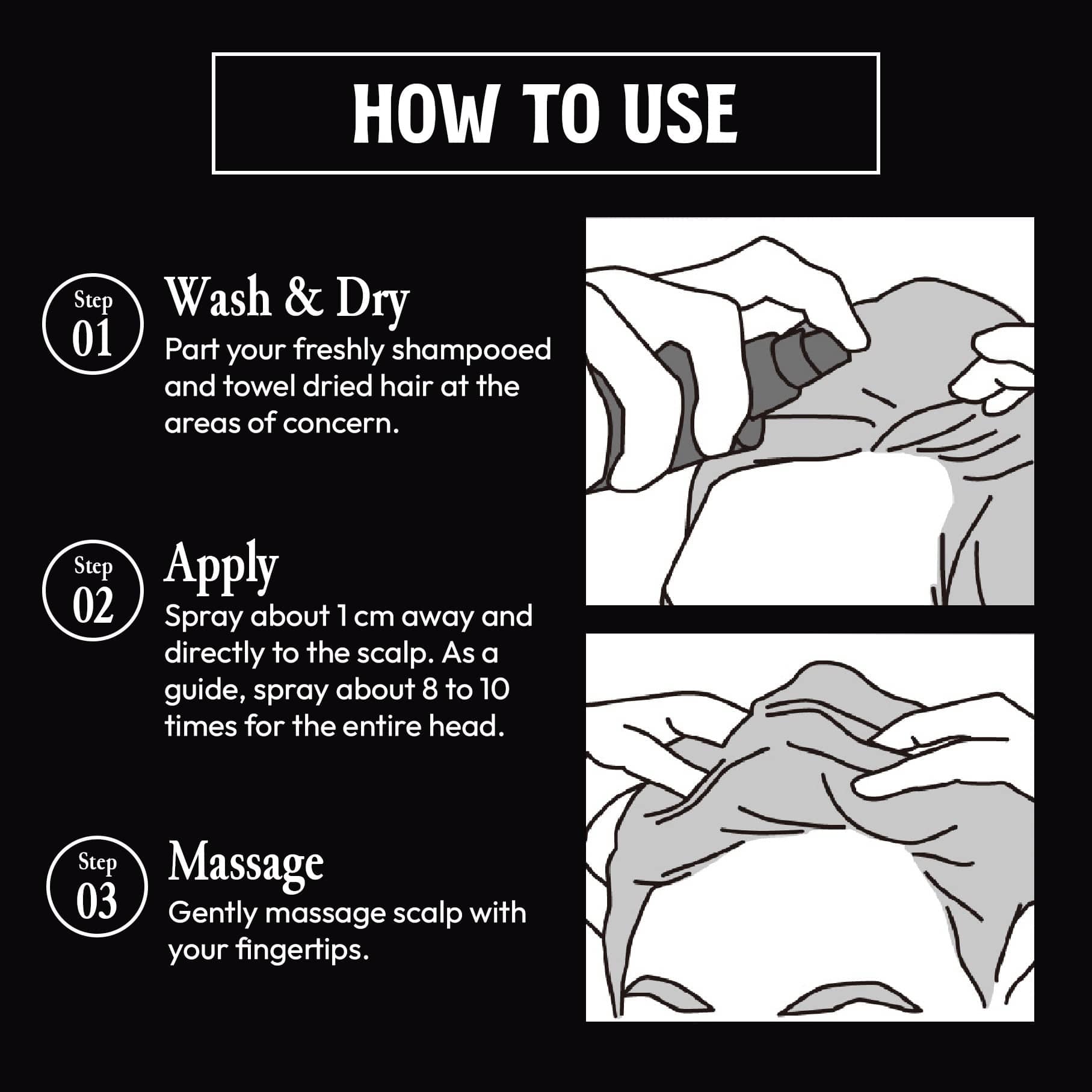 HOW TO USE

Step 01

Wash & Dry

Part your freshly shampooed and towel dried hair at the areas of concern.

Step 02

Apply

Spray about 1 cm away and directly to the scalp. As a guide, spray about 8 to 10 times for the entire head.

Step 03

Massage

Gently massage scalp with your fingertips.